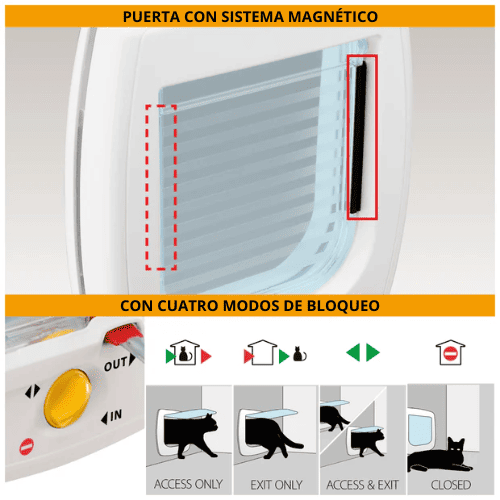 PUERTA CON SISTEMA MAGNÉTICO

CON CUATRO MODOS DE BLOQUEO

OUT

IN

ACCESS ONLY

EXIT ONLY

ACCESS & EXIT

CLOSED