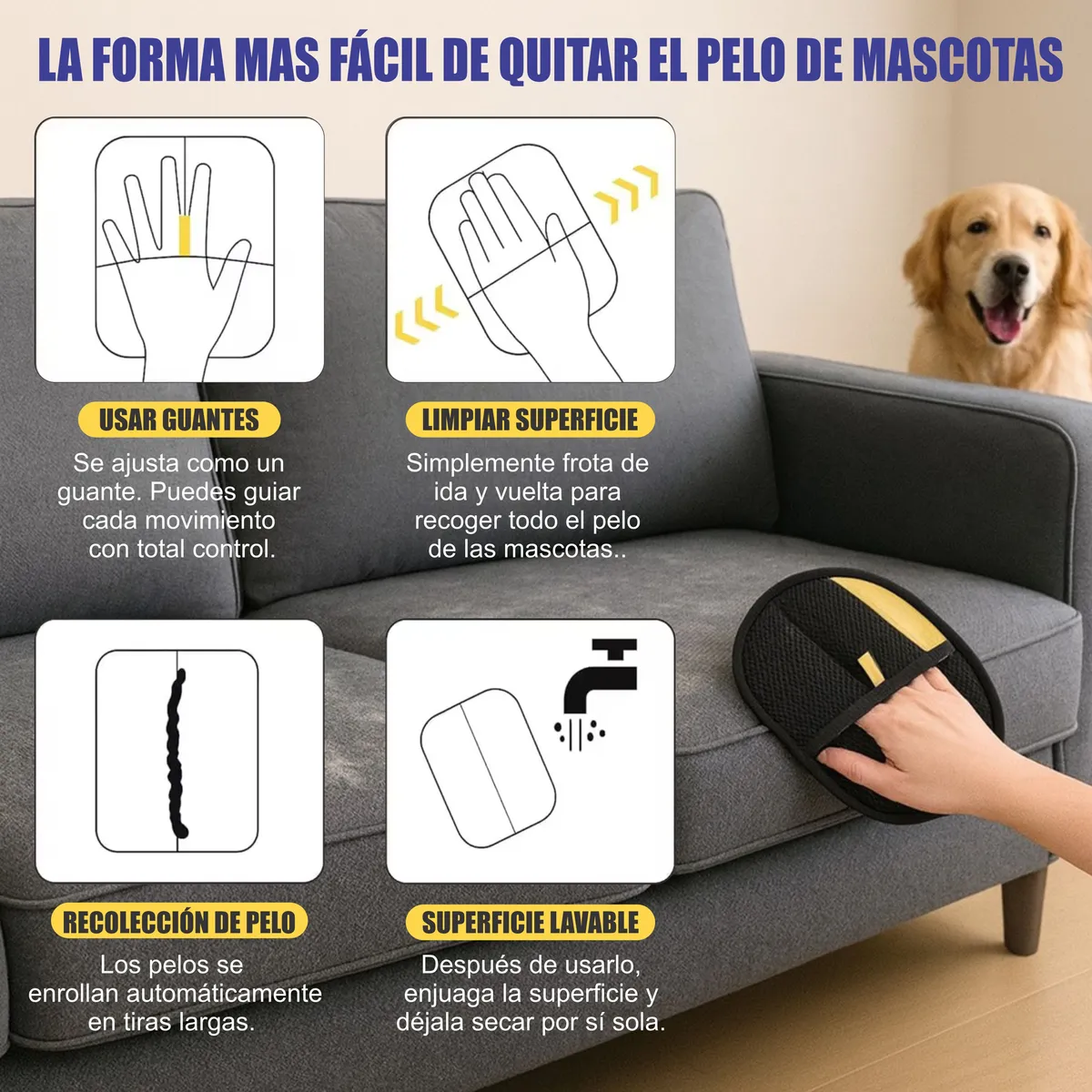 LA FORMA MAS FÁCIL DE QUITAR EL PELO DE MASCOTAS

USAR GUANTES

Se ajusta como un guante. Puedes guiar cada movimiento con total control.

LIMPIAR SUPERFICIE

Simplemente frota de ida y vuelta para recoger todo el pelo de las mascotas..

RECOLECCIÓN DE PELO

Los pelos se enrollan automáticamente en tiras largas.

SUPERFICIE LAVABLE

Después de usarlo, enjuaga la superficie y déjala secar por sí sola.